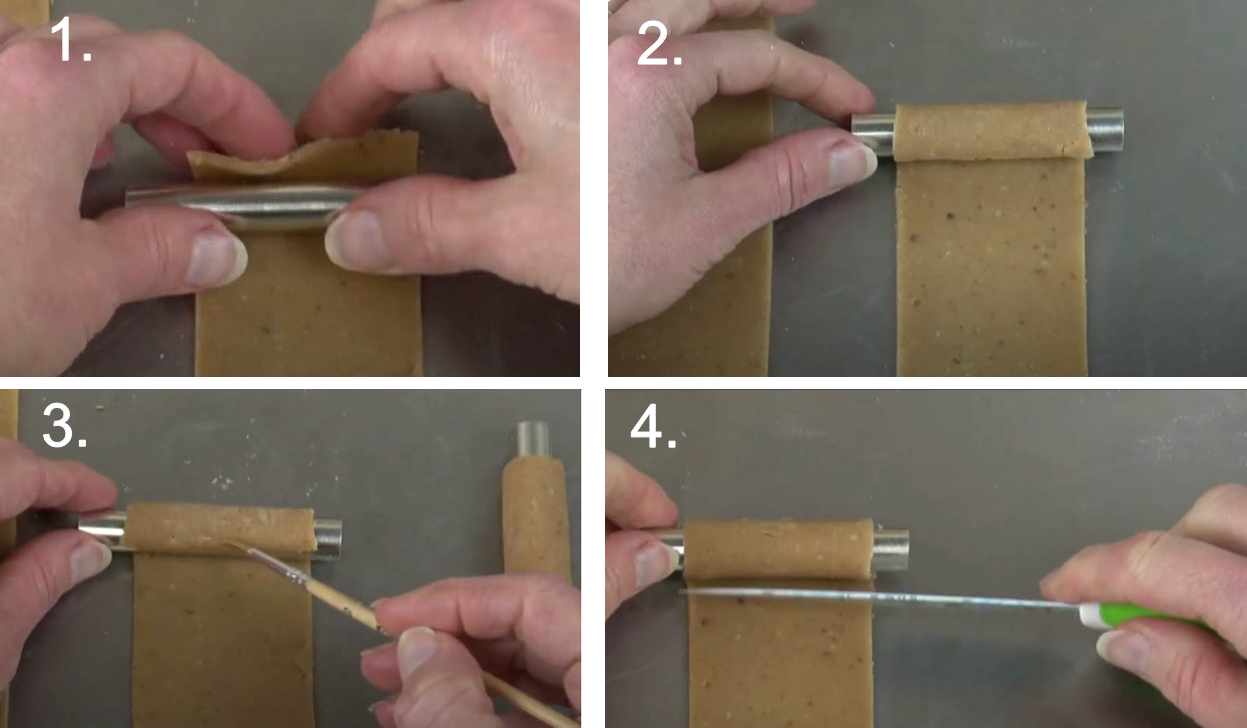 1.

2.

3.

4.